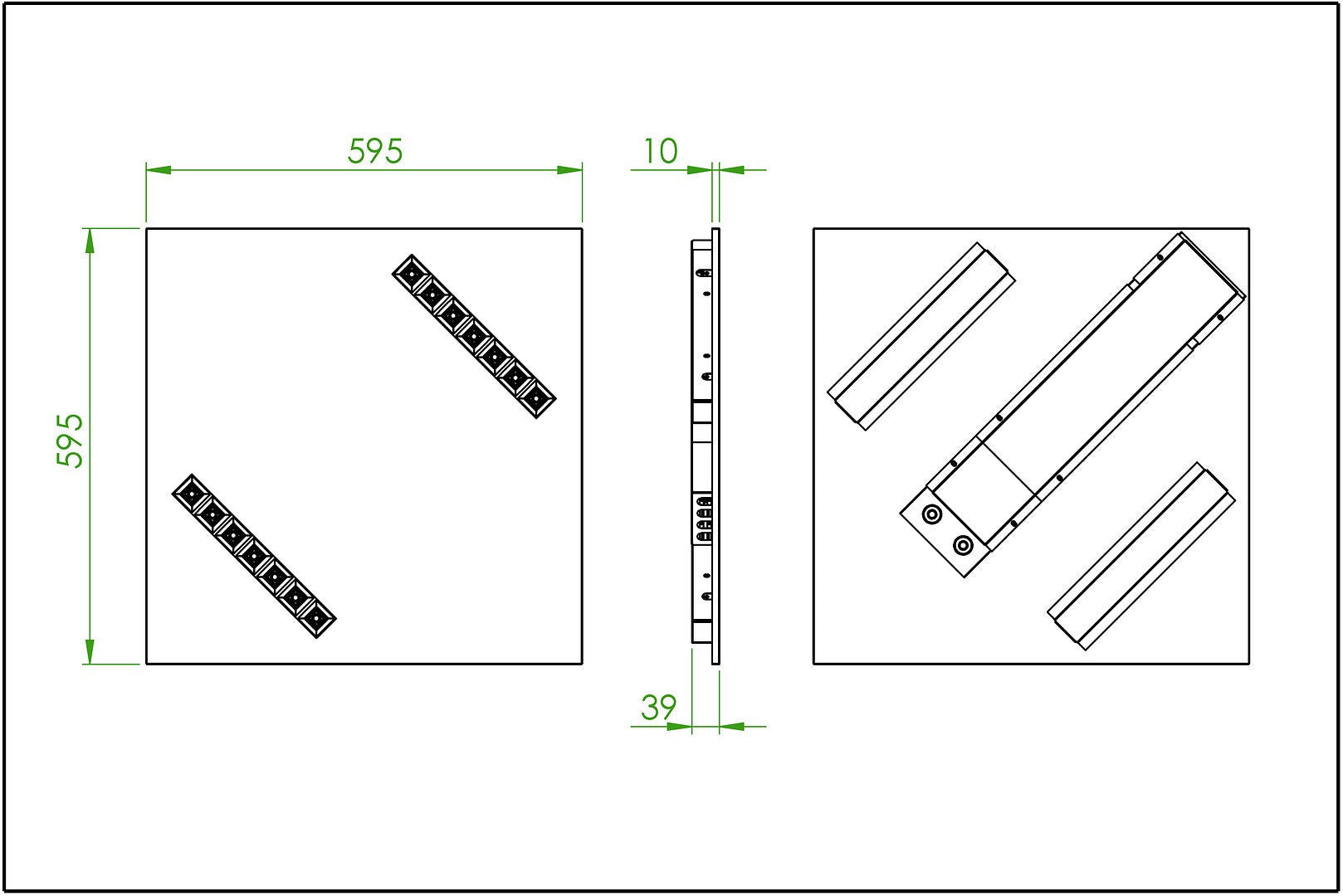 595

10

595

39