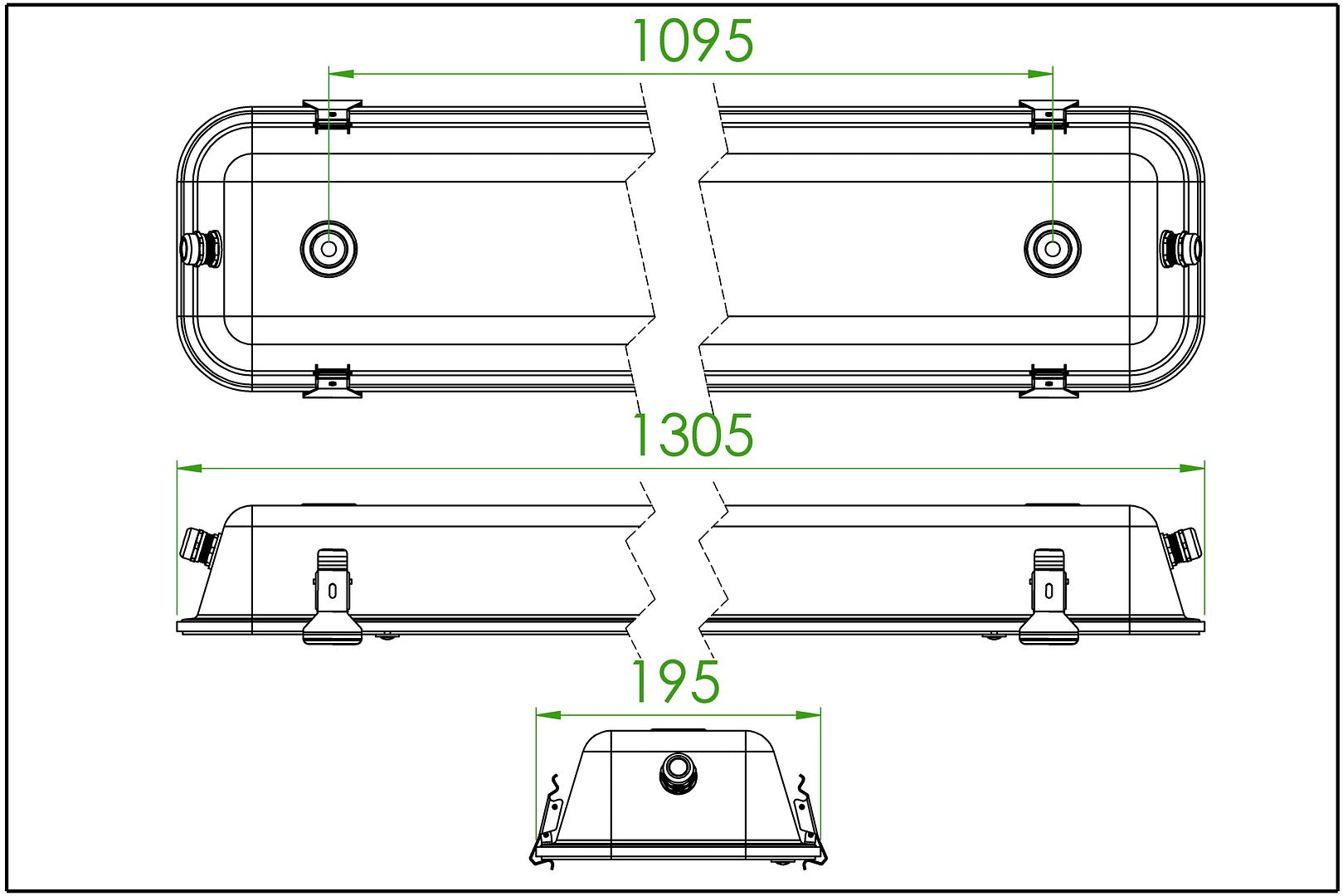 1095

1305

195