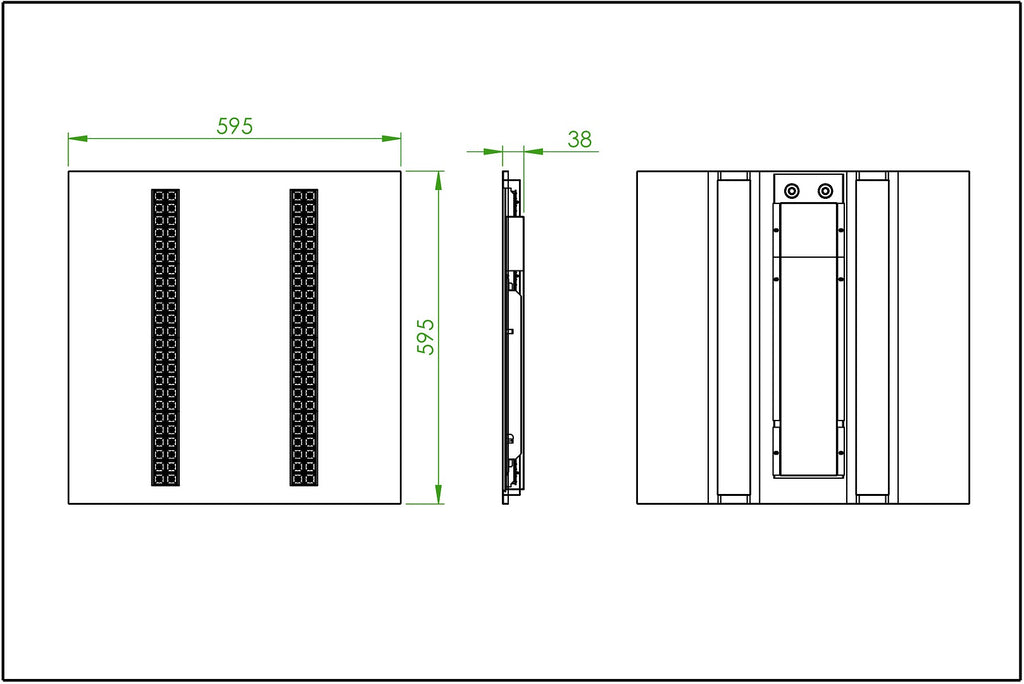 595
38
595